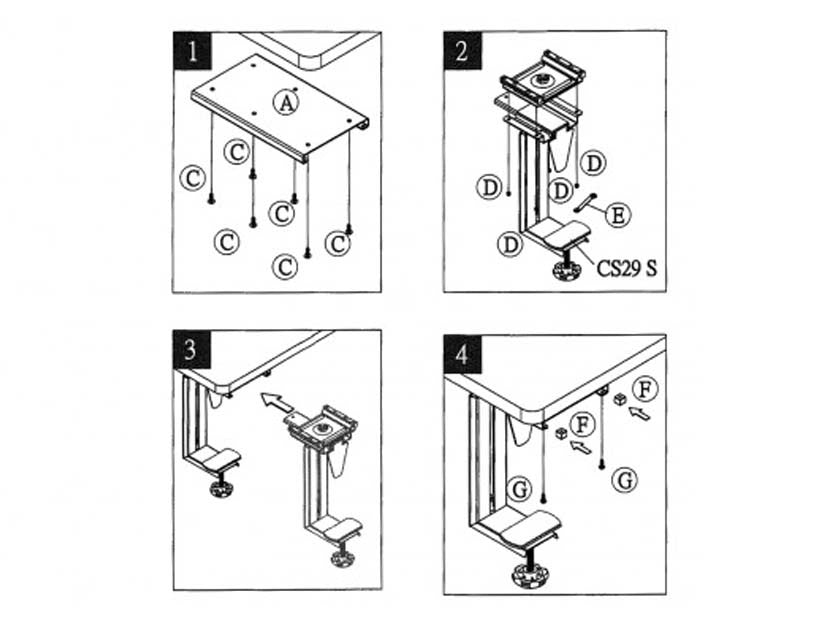 1
A
C
C
C
C
C
C
C

2
D
D
D
D
E
CS29 S

3

4
F
F
G
G